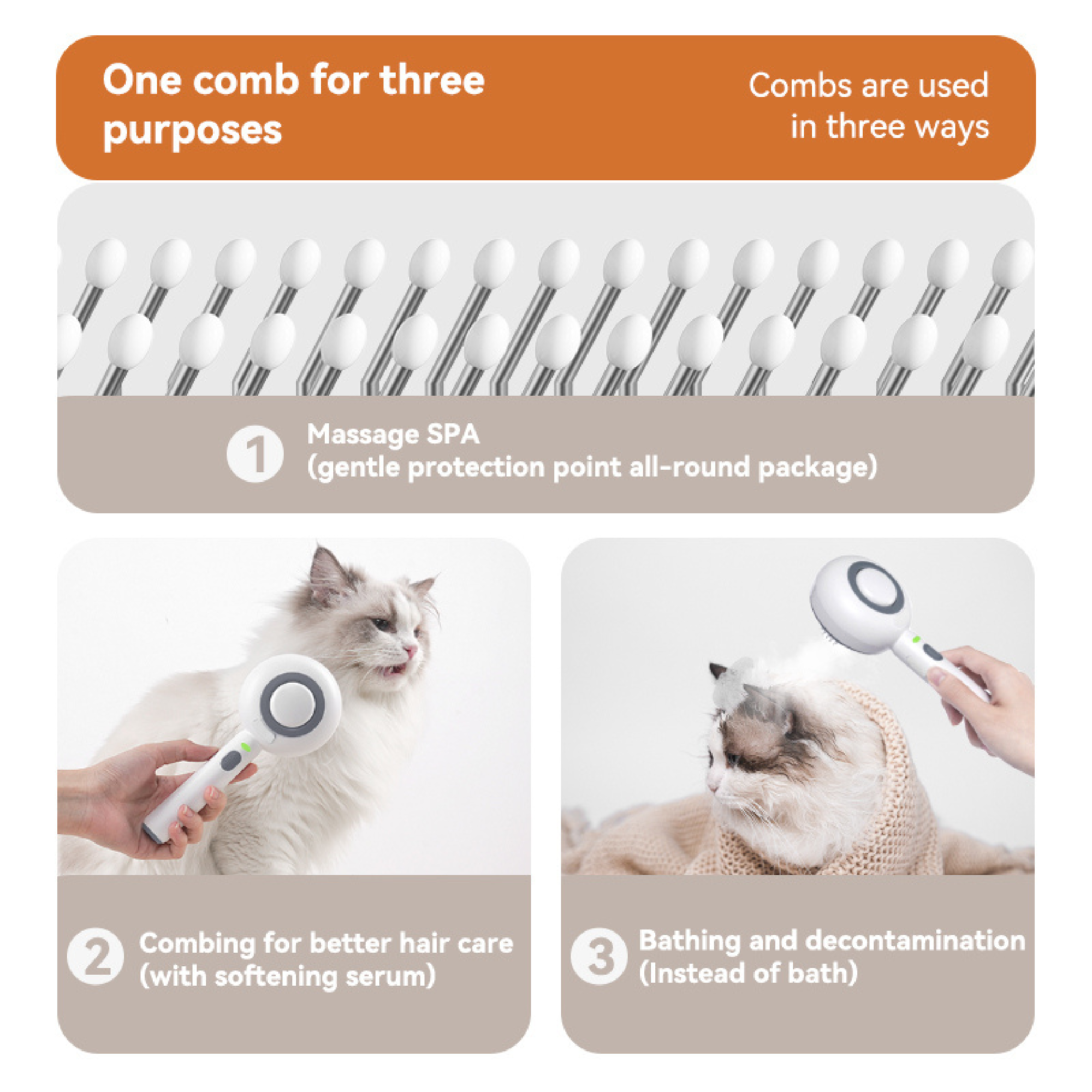 One comb for three purposes

Combs are used in three ways

1 Massage SPA (gentle protection point all-round package)

2 Combing for better hair care (with softening serum)

3 Bathing and decontamination (Instead of bath)