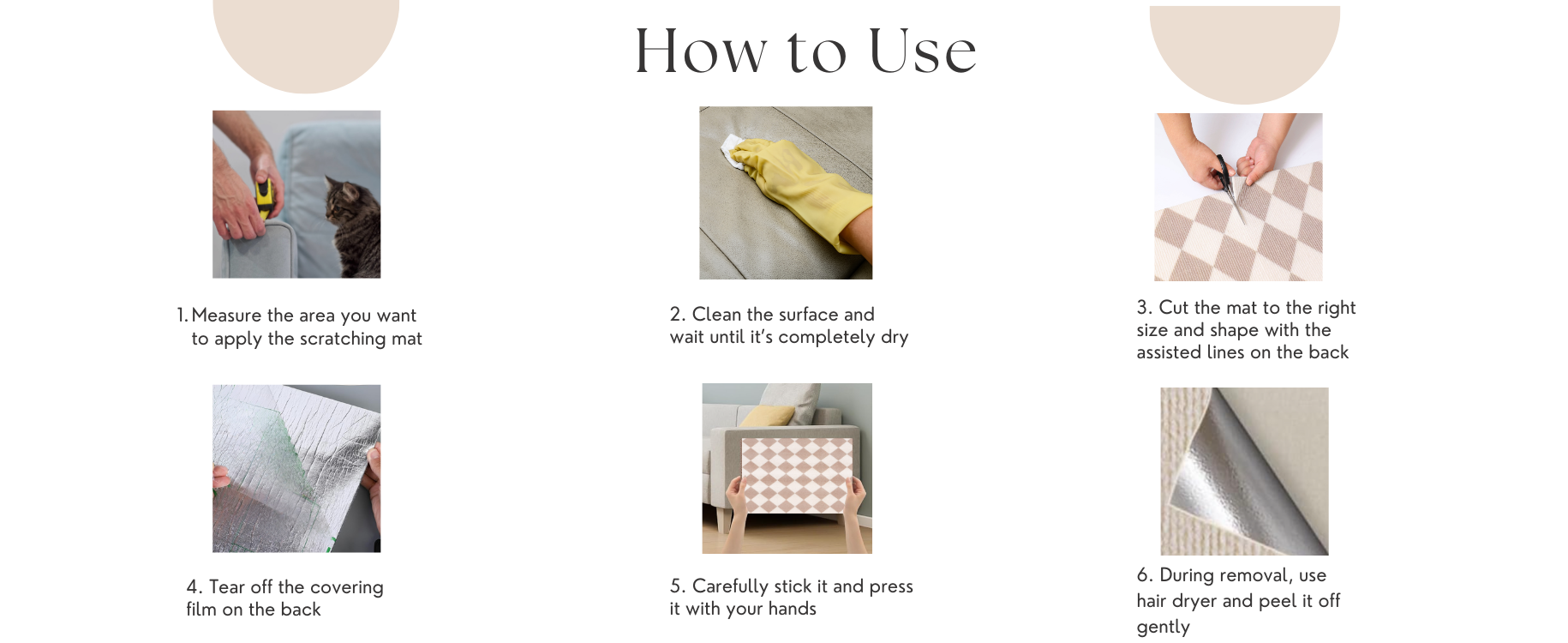 How to Use

1. Measure the area you want to apply the scratching mat

2. Clean the surface and wait until it's completely dry

3. Cut the mat to the right size and shape with the assisted lines on the back

4. Tear off the covering film on the back

5. Carefully stick it and press it with your hands

6. During removal, use hair dryer and peel it off gently