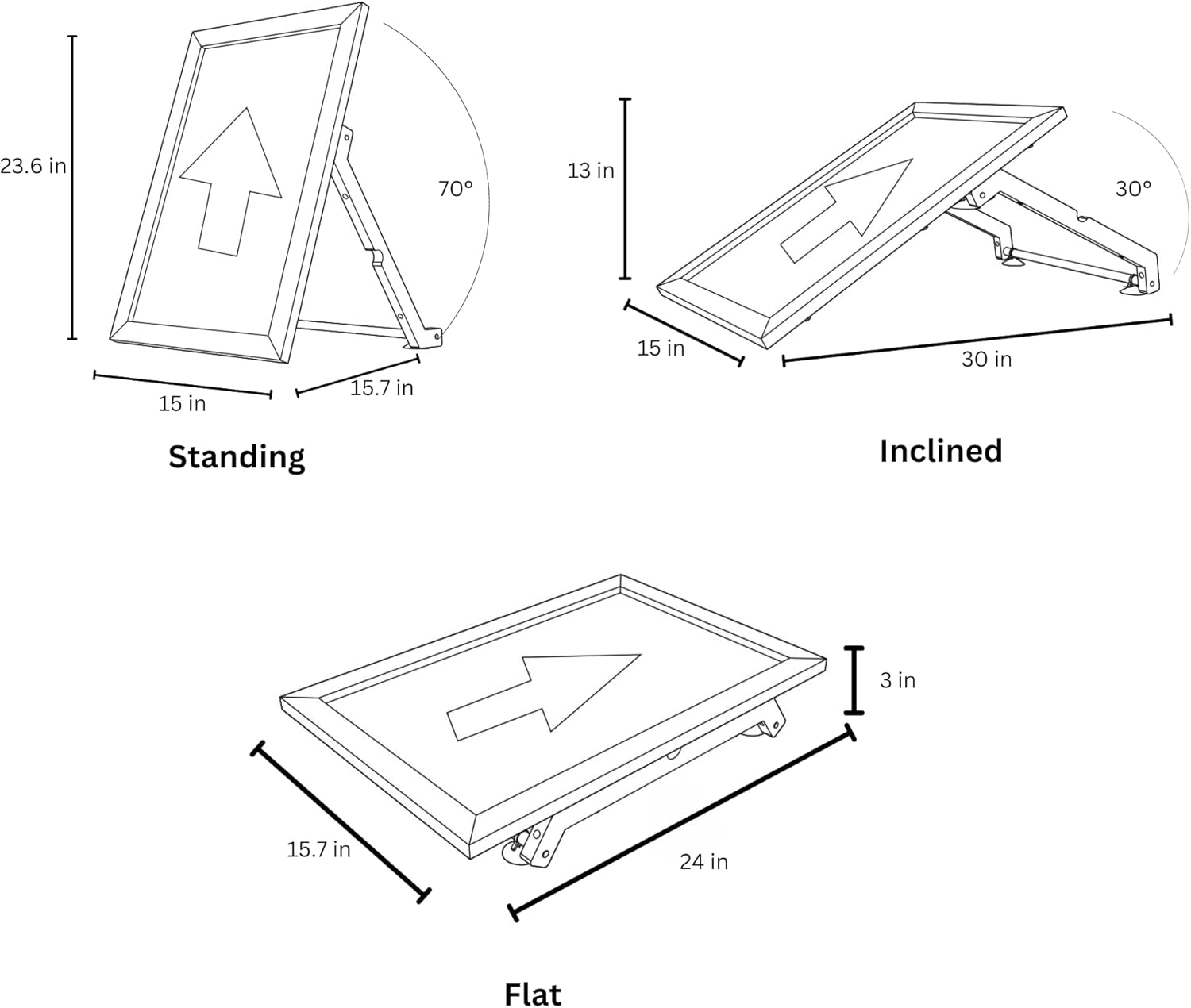 23.6 in

70°

15 in

15.7 in

Standing

13 in

30°

15 in

30 in

Inclined

3 in

15.7 in

24 in

Flat